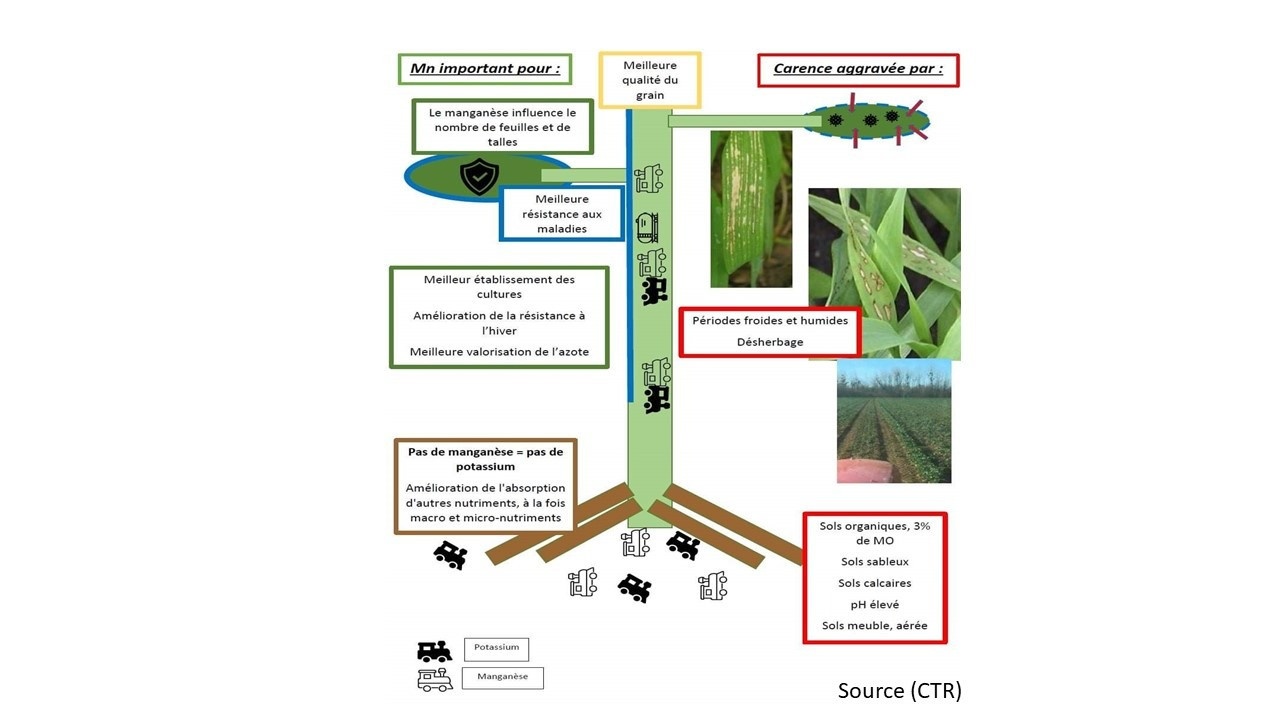 Mn important pour :

Meilleure qualité du grain

Carence aggravée par :

Le manganèse influence le nombre de feuilles et de talles

Meilleure résistance aux maladies

Meilleur établissement des cultures

Amélioration de la résistance à l'hiver

Meilleure valorisation de l'azote

Périodes froides et humides

Désherbage

Pas de manganèse = pas de potassium

Amélioration de l'absorption d'autres nutriments, à la fois macro et micro-nutriments

Sols organiques, 3% de MO

Sols sableux

Sols calcaires

pH élevé

Sols meuble, aérée

Potassium

Manganèse

Source (CTR)